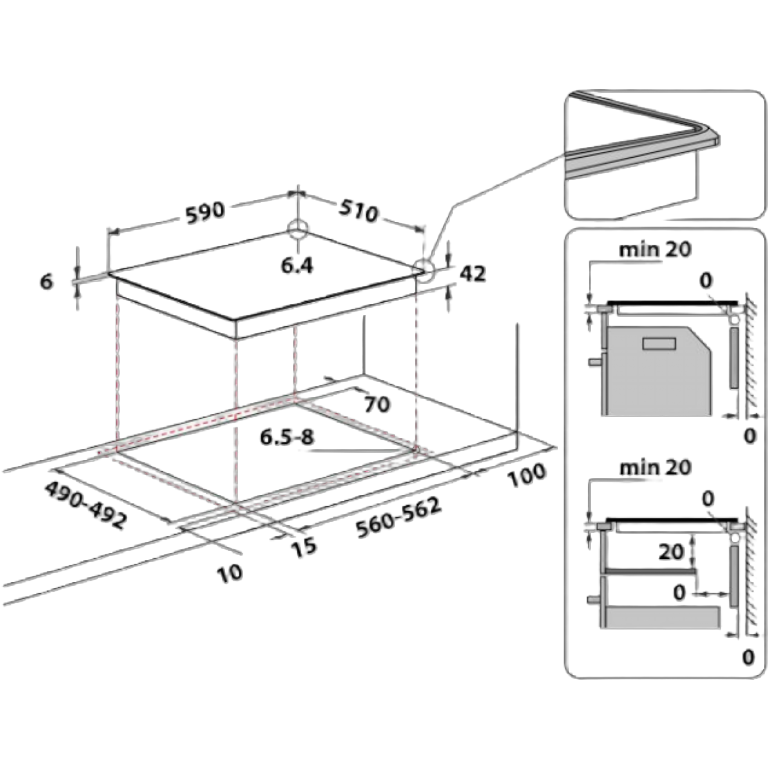 590
510
6
6.4
42
70
6.5-8
100
490-492
560-562
15
10
min 20
0
0
min 20
0
20
0
0