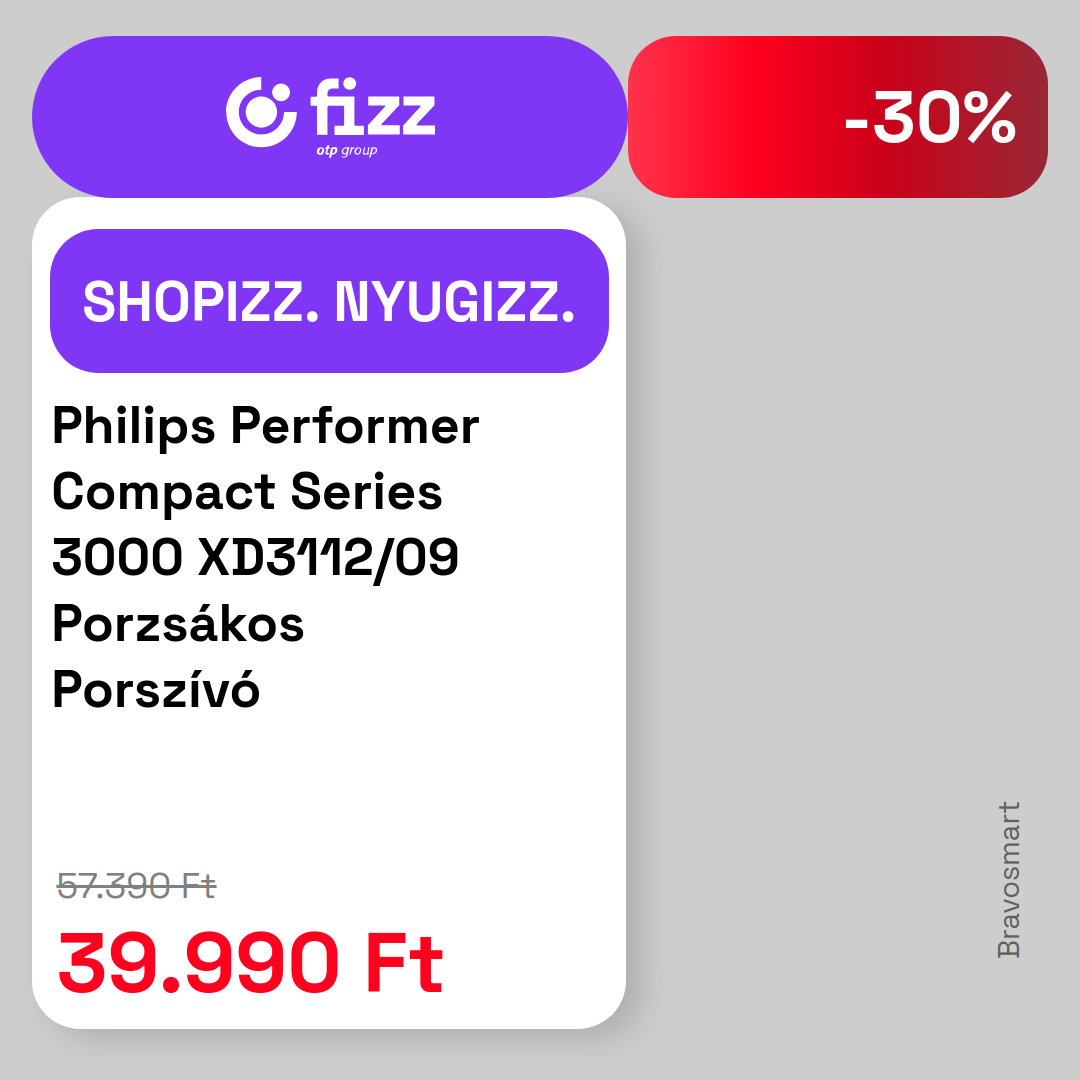 fizz
otp group

-30%

SHOPIZZ. NYUGIZZ.

Philips Performer Compact Series 3000 XD3112/09 Porzsákos Porszívó

57.390 Ft
39.990 Ft

Bravosmart