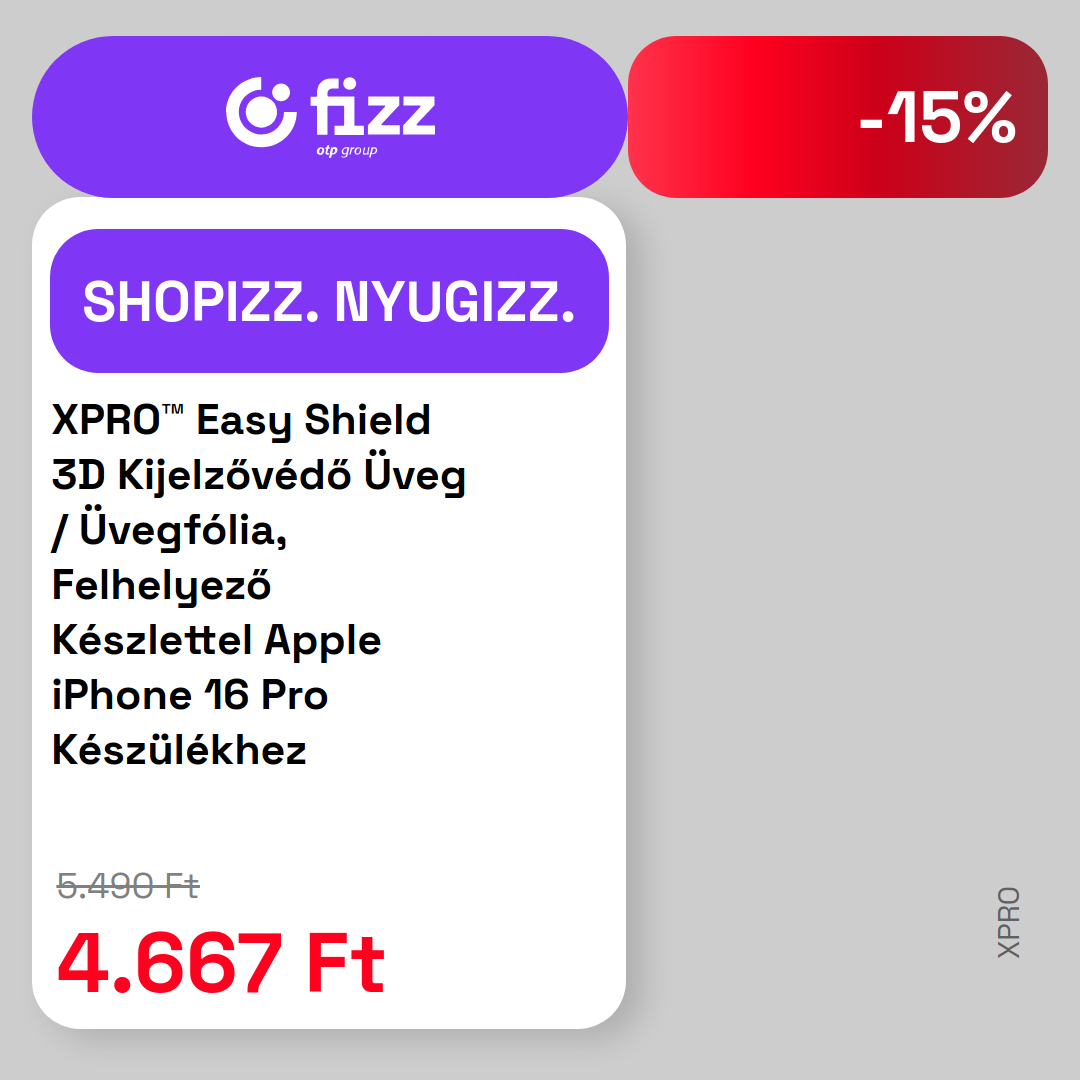 fizz
otp group

-15%

SHOPIZZ. NYUGIZZ.

XPRO™ Easy Shield 3D Kijelzővédő Üveg / Üvegfólia, Felhelyező Készlettel Apple iPhone 16 Pro Készülékhez

5.490 Ft
4.667 Ft

XPRO