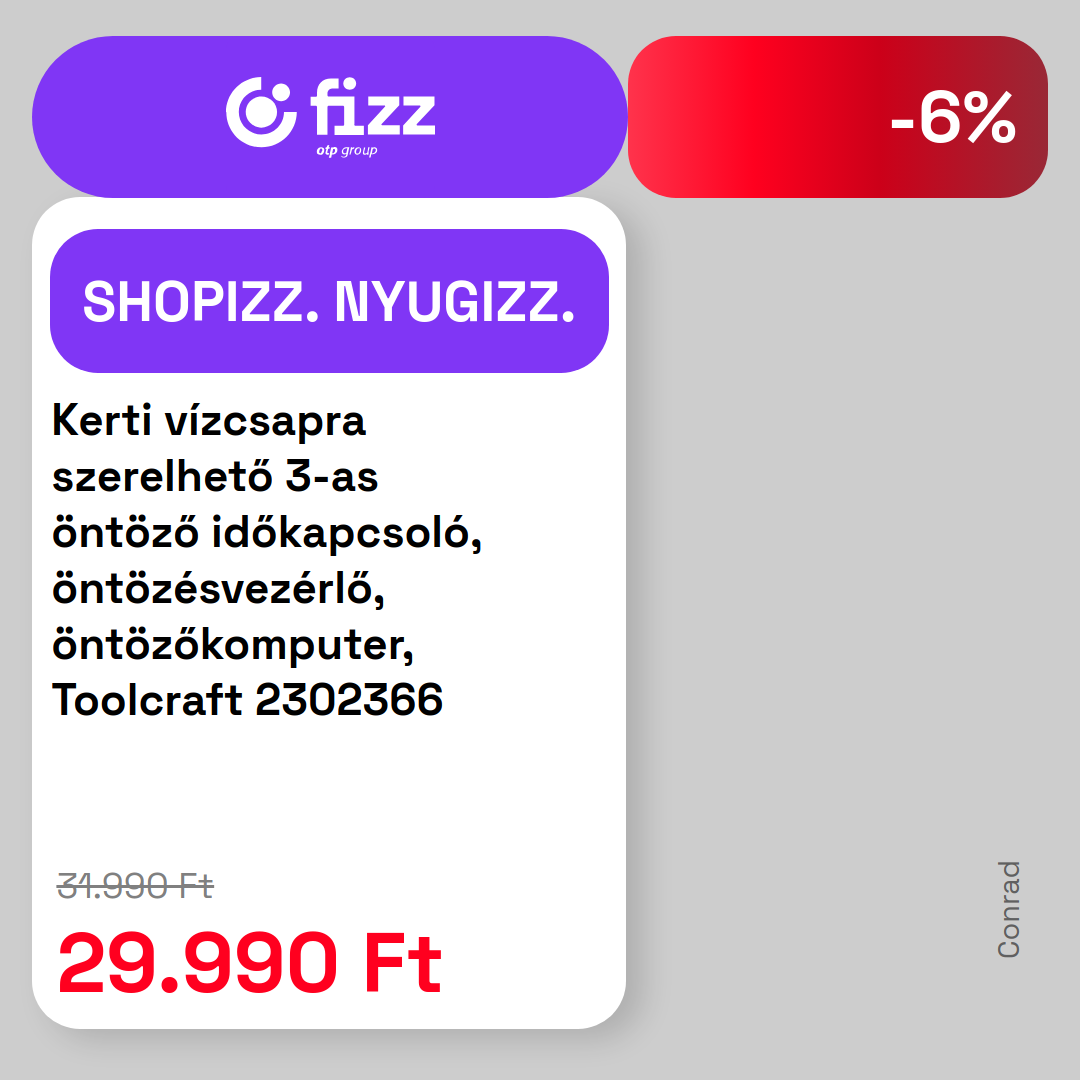 fizz
otp group

-6%

SHOPIZZ. NYUGIZZ.

Kerti vízcsapra szerelhető 3-as öntöző időkapcsoló, öntözésvezérlő, öntözőkomputer, Toolcraft 2302366

31.990 Ft

29.990 Ft

Conrad