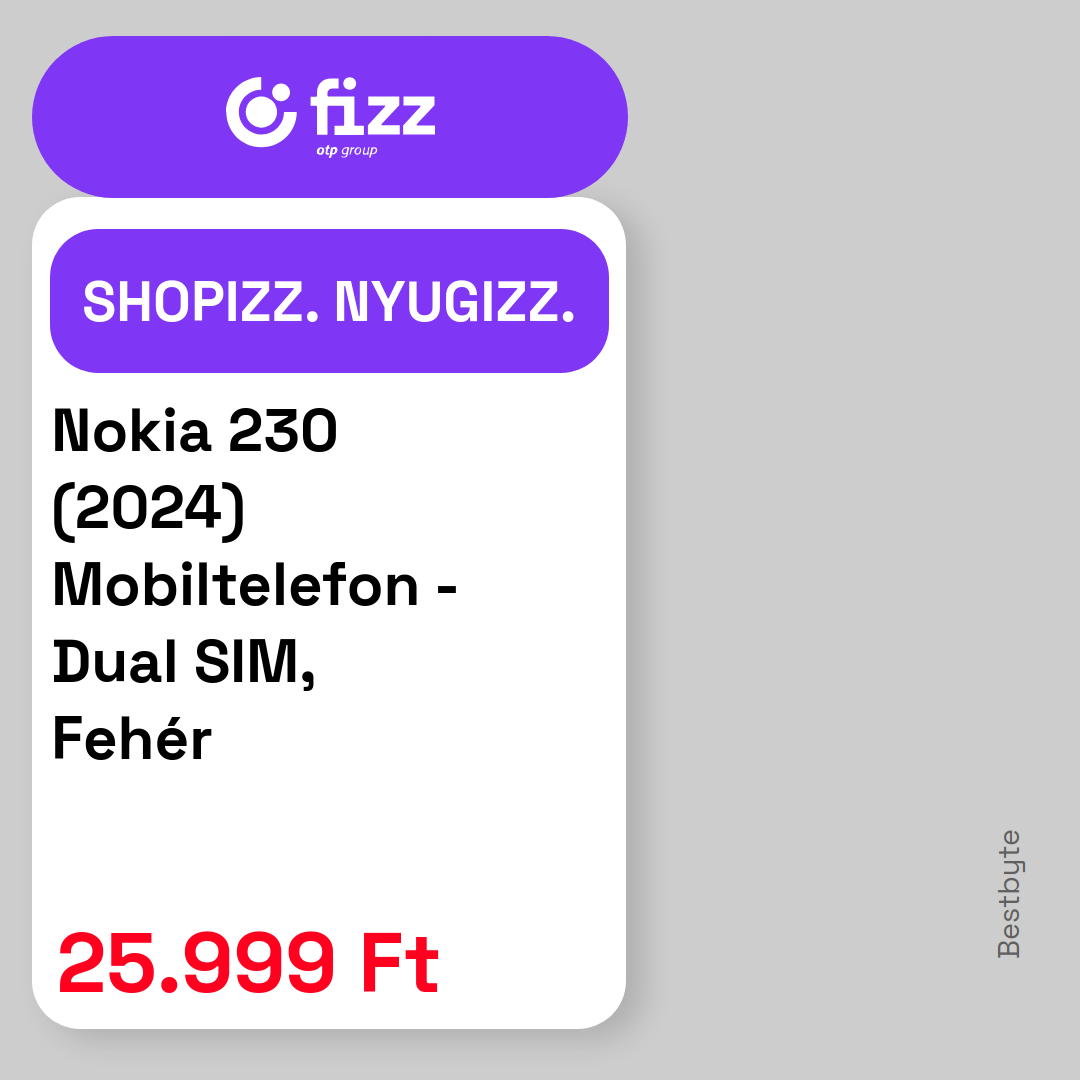 fizz
otp group

SHOPIZZ. NYUGIZZ.

Nokia 230 (2024) Mobiltelefon - Dual SIM, Fehér

25.999 Ft

Bestbyte