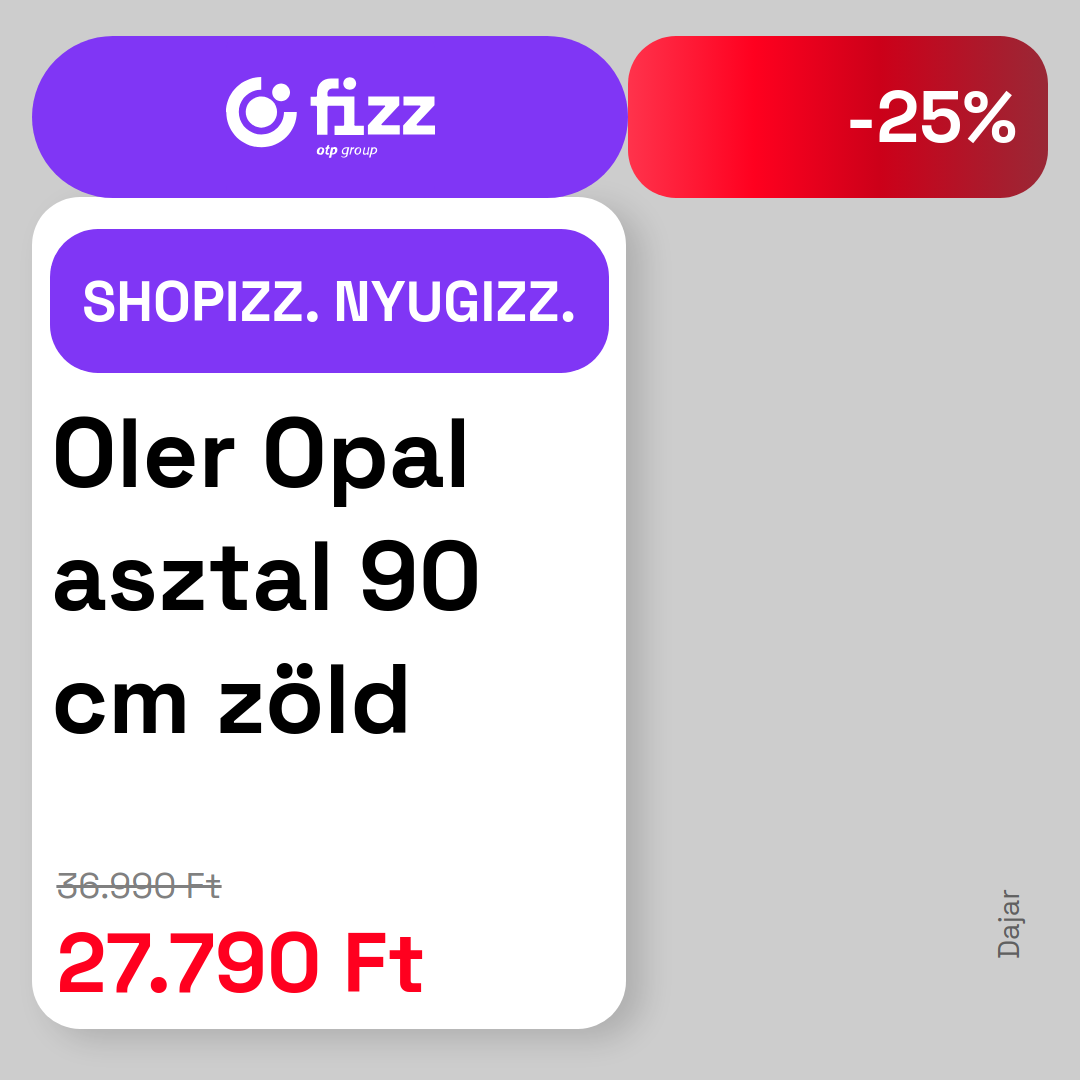 fizz
otp group

-25%

SHOPIZZ. NYUGIZZ.

Oler Opal asztal 90 cm zöld

36.990 Ft
27.790 Ft

Dajar