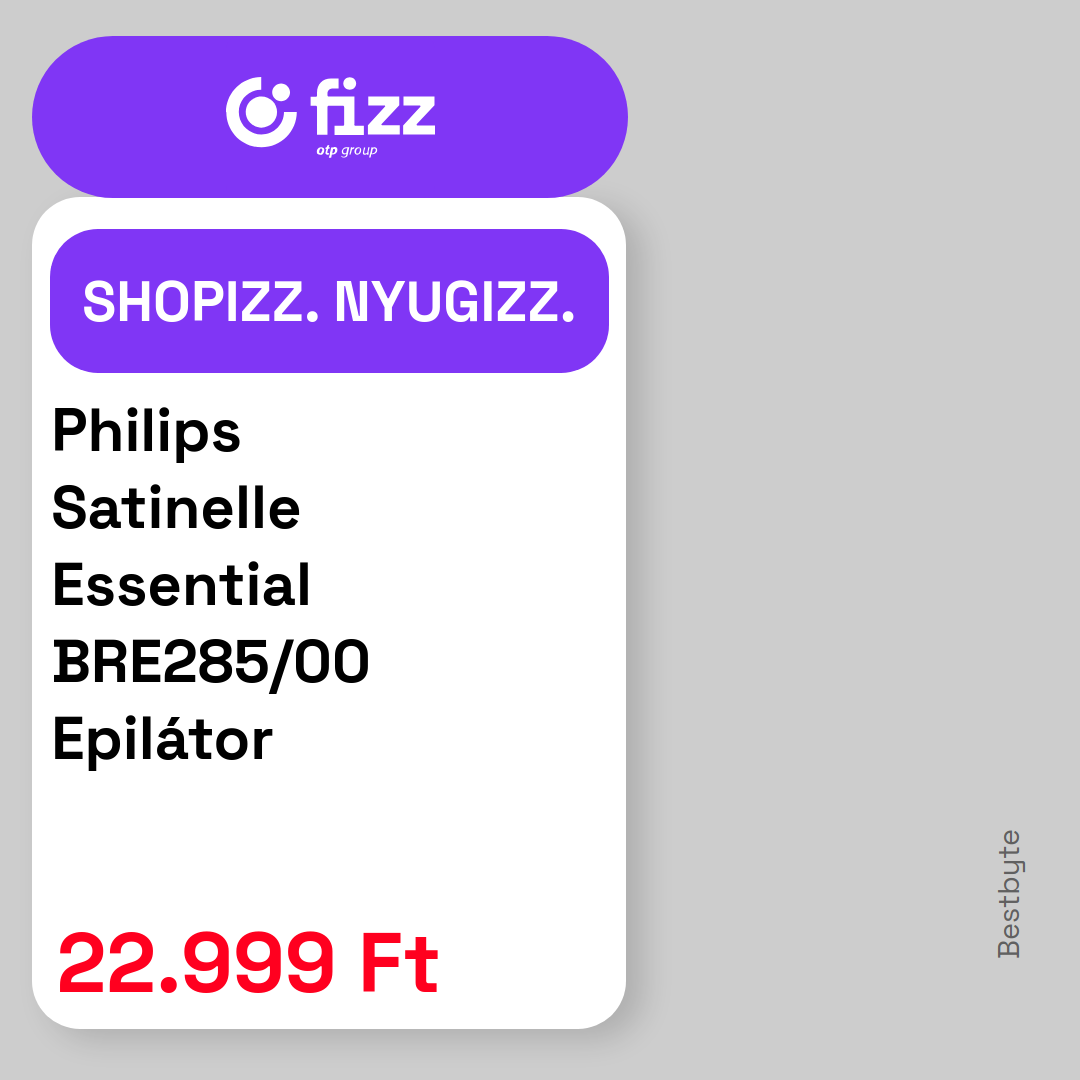 fizz
otp group

SHOPIZZ. NYUGIZZ.

Philips
Satinelle
Essential
BRE285/00
Epilátor

22.999 Ft

Bestbyte