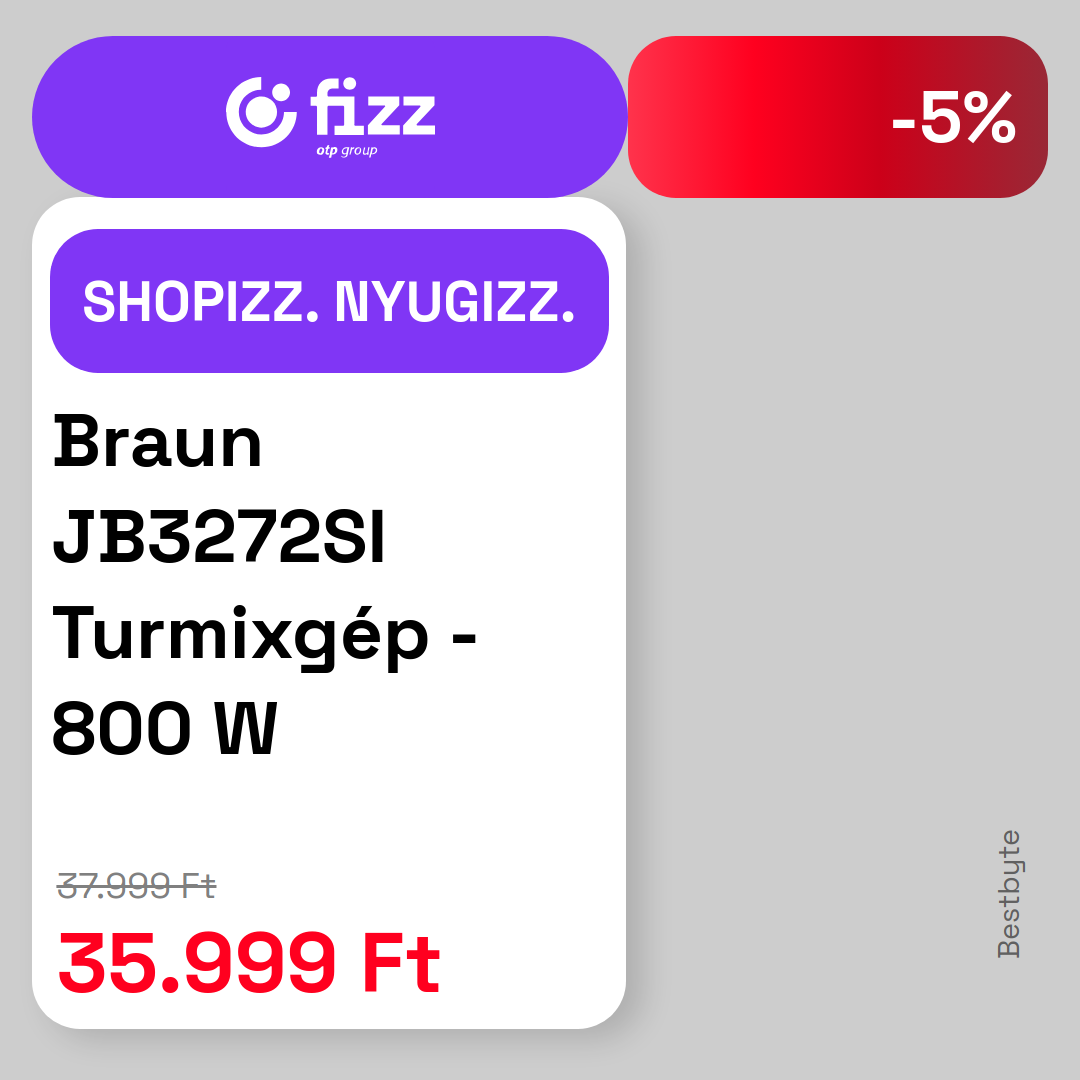 fizz
otp group

-5%

SHOPIZZ. NYUGIZZ.

Braun JB3272SI Turmixgép - 800 W

37.999 Ft
35.999 Ft

Bestbyte