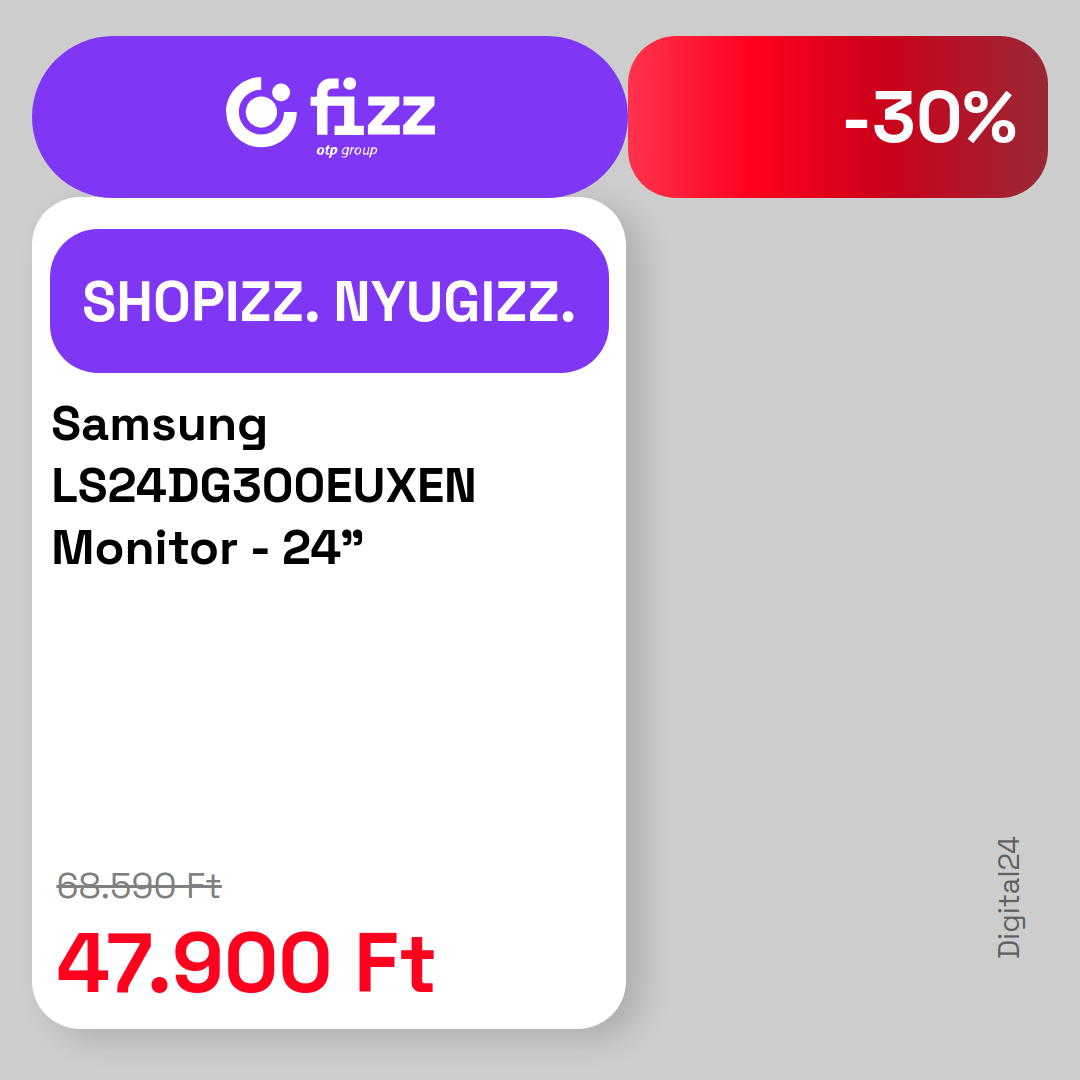 fizz
otp group

-30%

SHOPIZZ. NYUGIZZ.

Samsung
LS24DG300EUXEN
Monitor - 24"

68.590 Ft
47.900 Ft

Digital24